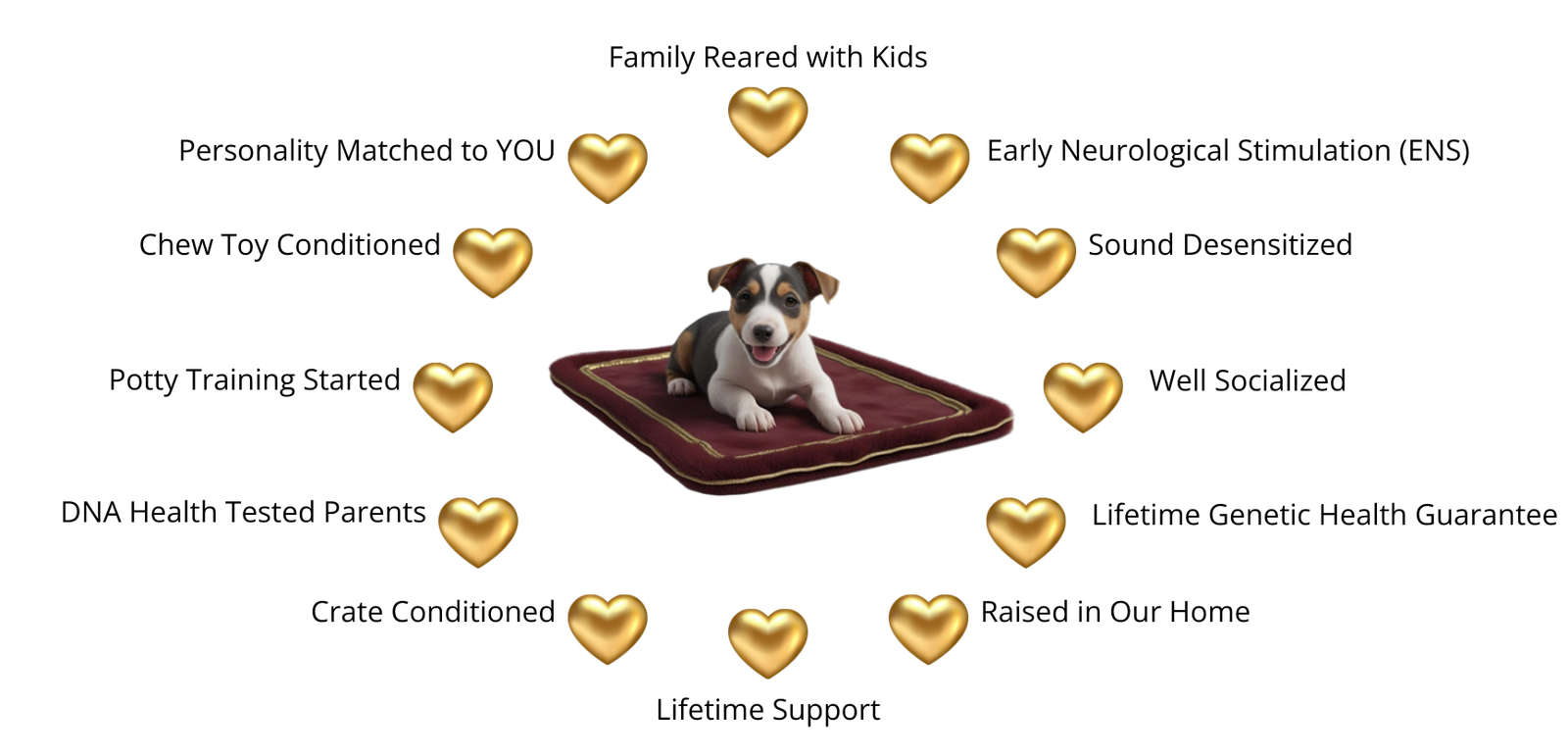 Family Reared with Kids

Personality Matched to YOU

Early Neurological Stimulation (ENS)

Chew Toy Conditioned

Sound Desensitized

Potty Training Started

Well Socialized

DNA Health Tested Parents

Lifetime Genetic Health Guarantee

Crate Conditioned

Raised in Our Home

Lifetime Support